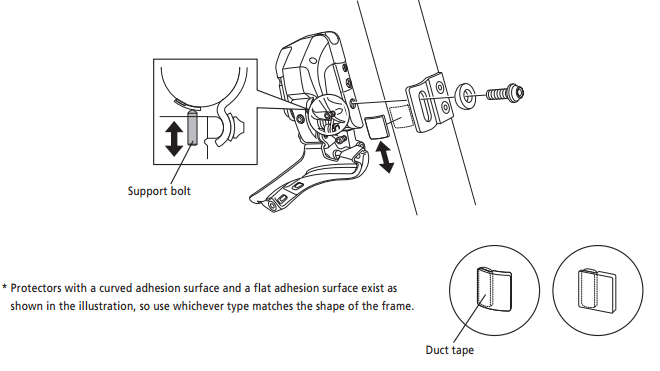 Support bolt

* Protectors with a curved adhesion surface and a flat adhesion surface exist as shown in the illustration, so use whichever type matches the shape of the frame.

Duct tape