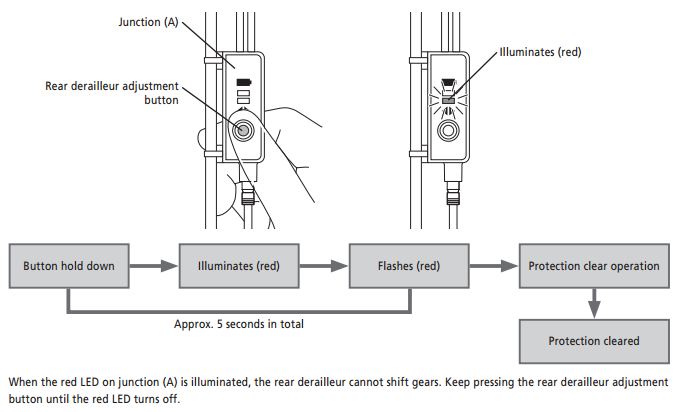 Junction (A)

Rear derailleur adjustment button

Illuminates (red)

Button hold down

Illuminates (red)

Flashes (red)

Protection clear operation

Approx. 5 seconds in total

Protection cleared

When the red LED on junction (A) is illuminated, the rear derailleur cannot shift gears. Keep pressing the rear derailleur adjustment button until the red LED turns off.